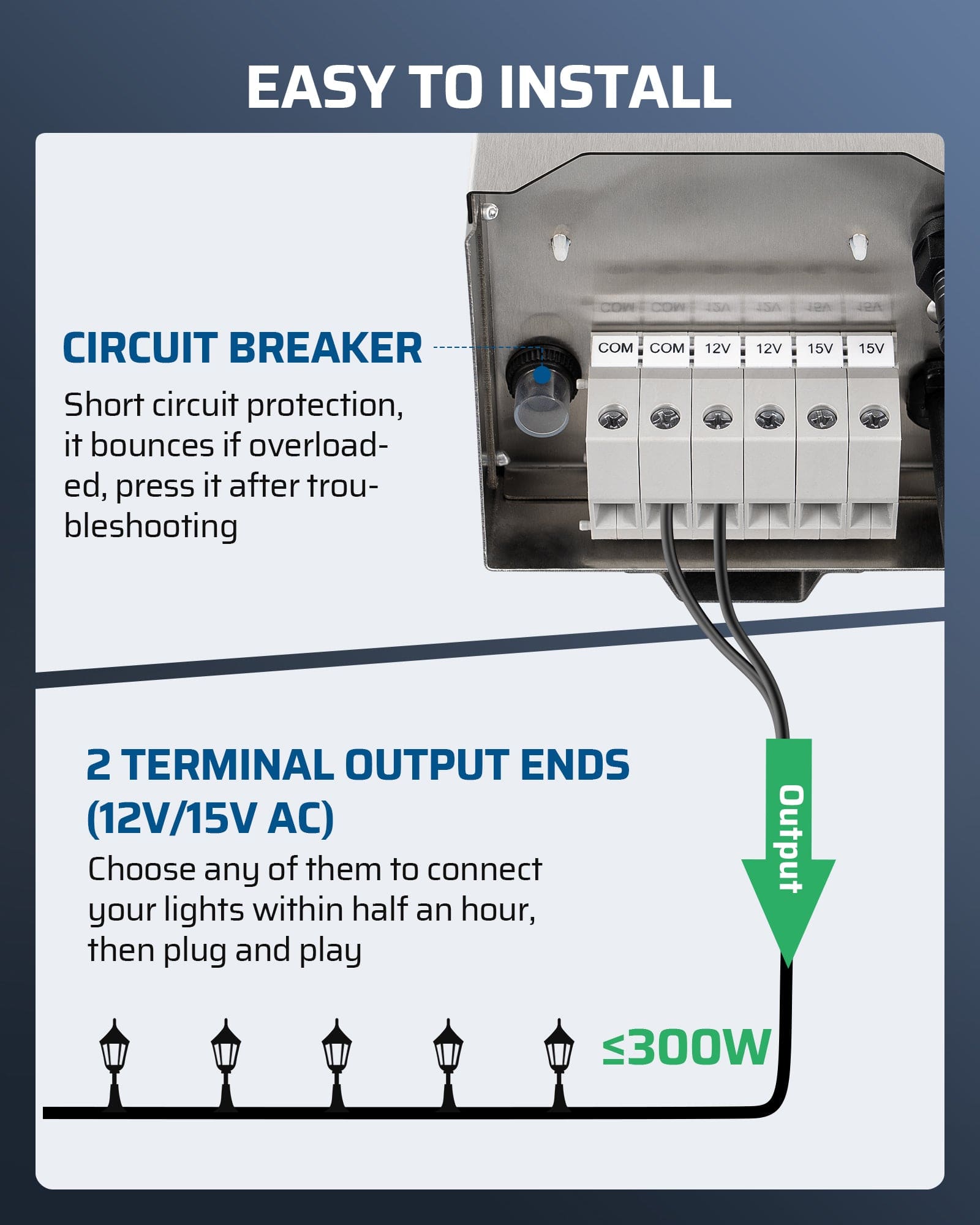 EASY TO INSTALL

CIRCUIT BREAKER

Short circuit protection, it bounces if overloaded, press it after troubleshooting

COM COM 12V 12V 15V 15V

2 TERMINAL OUTPUT ENDS (12V/15V AC)

Choose any of them to connect your lights within half an hour, then plug and play

Output

≤300W