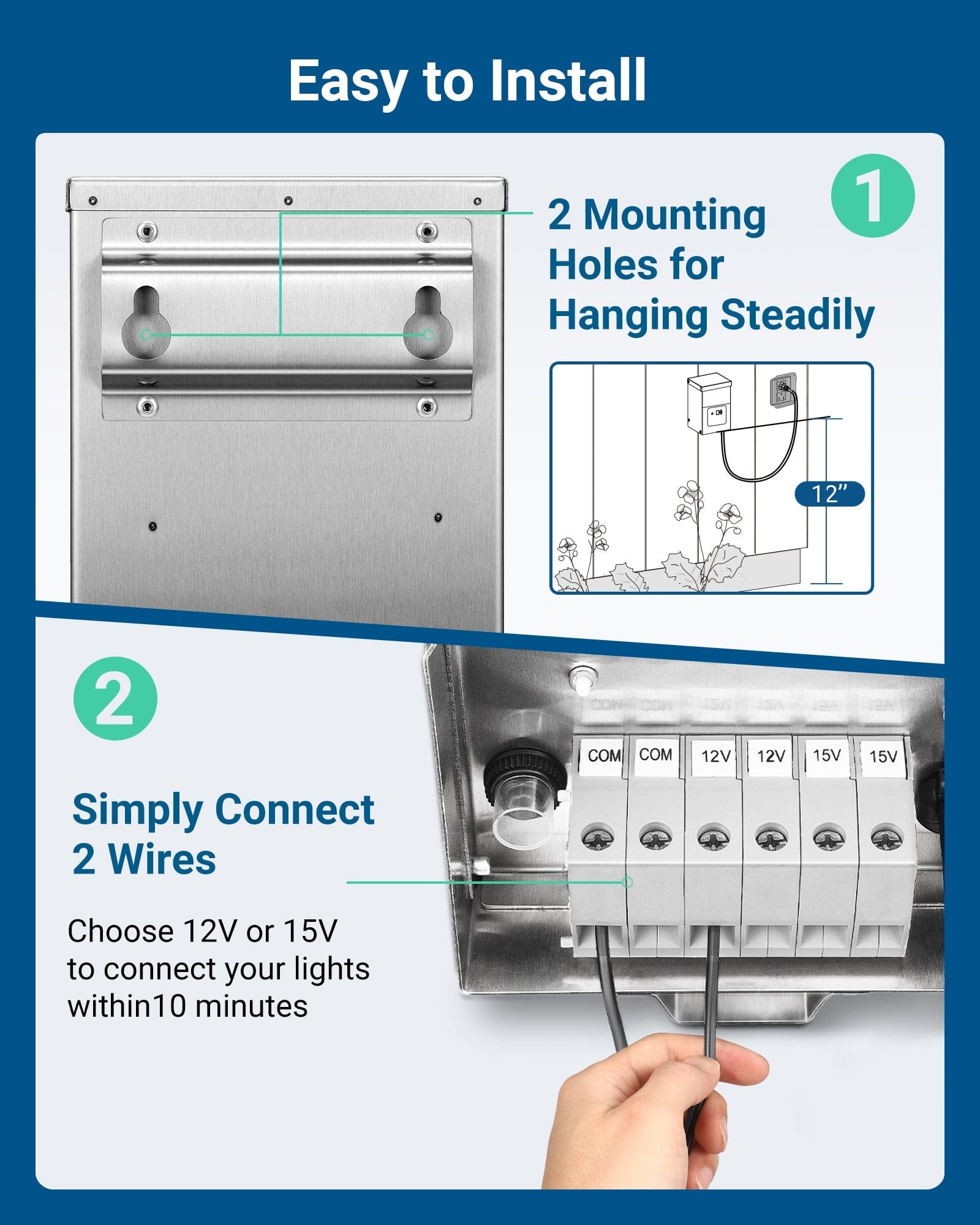 Easy to Install

1

2 Mounting Holes for Hanging Steadily

12"

2

Simply Connect 2 Wires

Choose 12V or 15V to connect your lights within10 minutes

COM COM 12V 12V 15V 15V