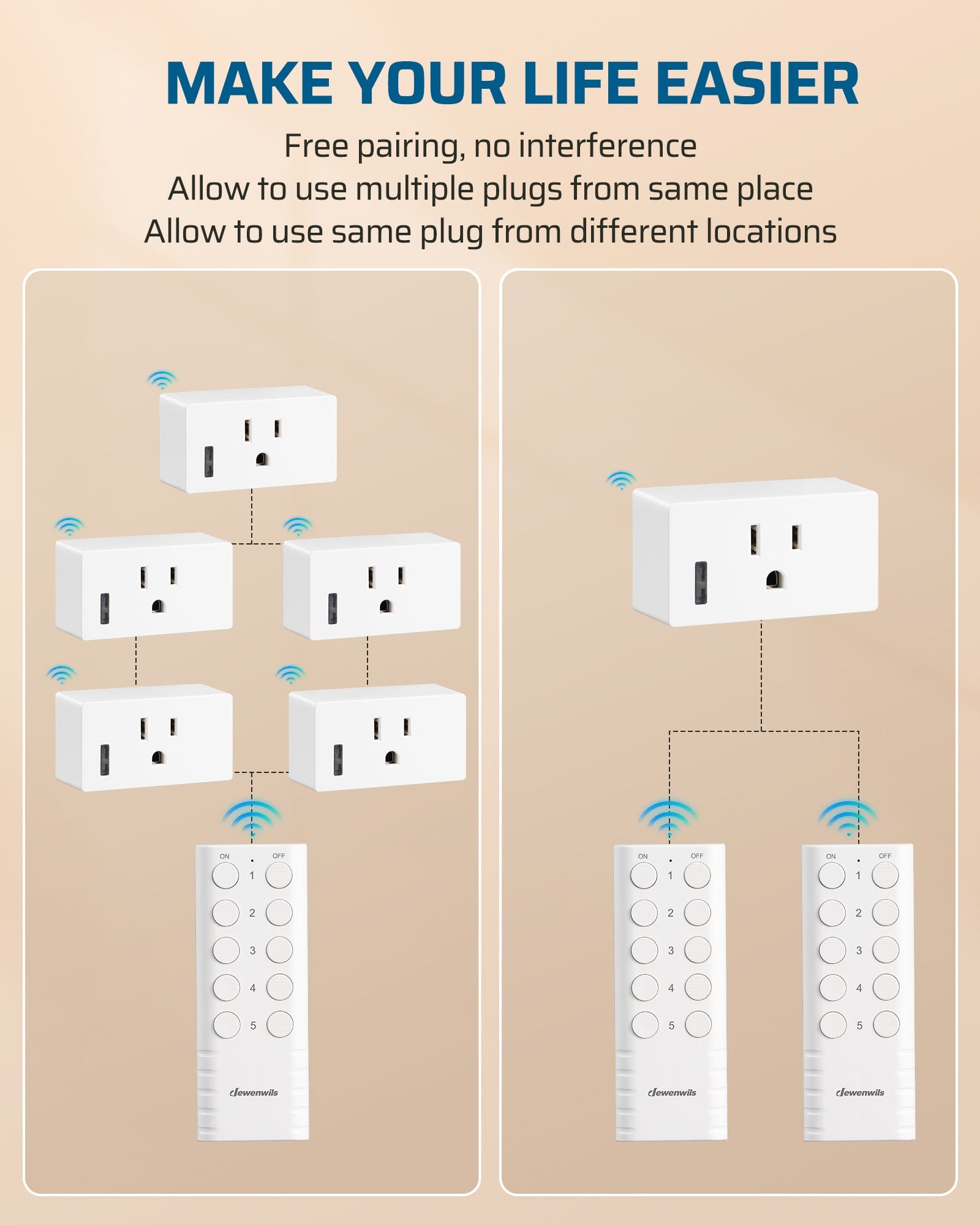 MAKE YOUR LIFE EASIER

Free pairing, no interference
Allow to use multiple plugs from same place
Allow to use same plug from different locations

ON OFF
1
2
3
4
5
dewenwils

ON OFF
1
2
3
4
5
dewenwils

ON OFF
1
2
3
4
5
dewenwils