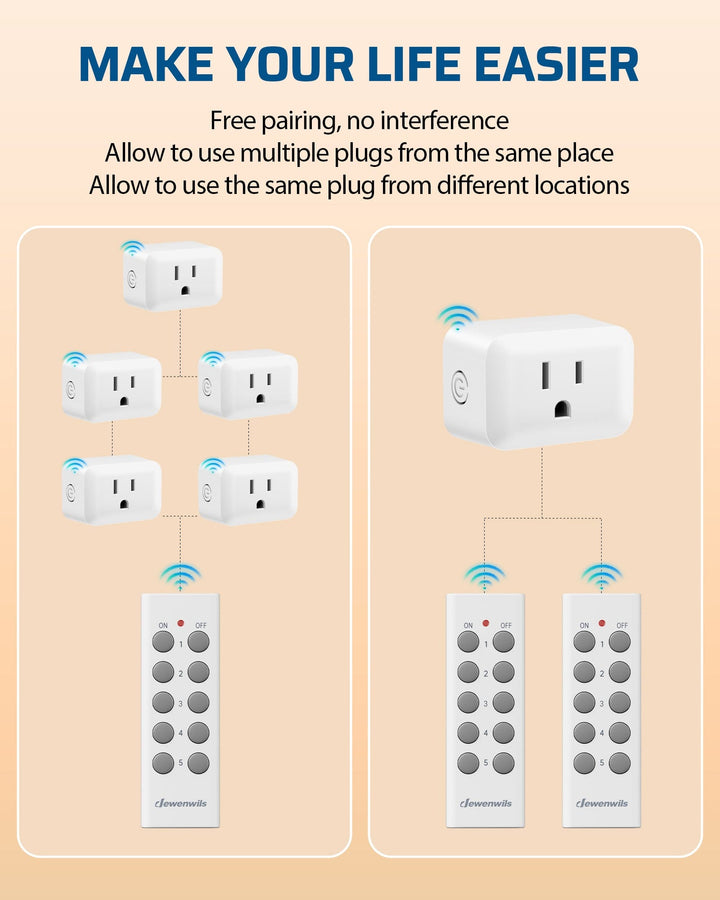 MAKE YOUR LIFE EASIER

Free pairing, no interference
Allow to use multiple plugs from the same place
Allow to use the same plug from different locations

ON OFF
1
2
3
4
5
dewenwils

ON OFF
1
2
3
4
5
dewenwils

ON OFF
1
2
3
4
5
dewenwils