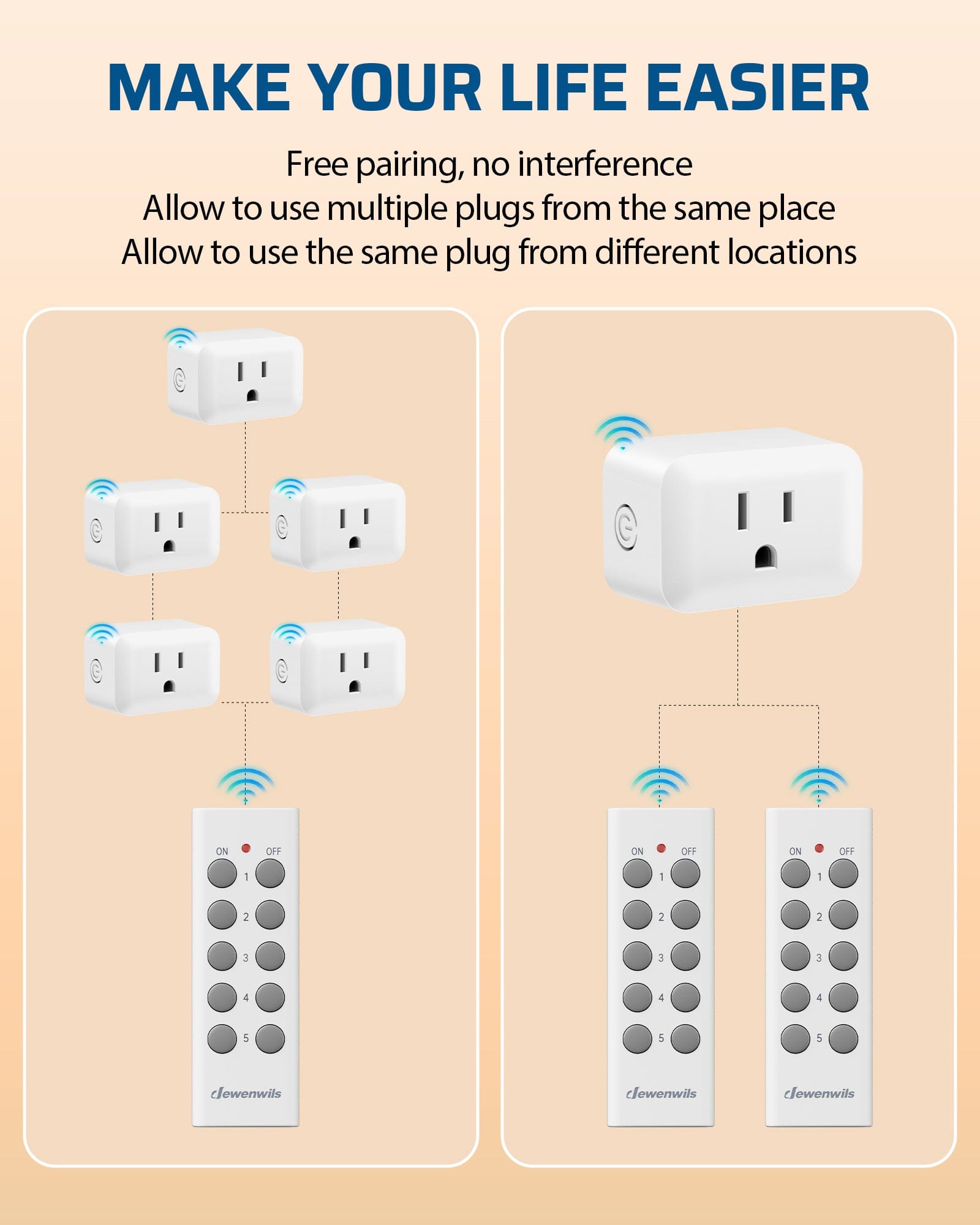 MAKE YOUR LIFE EASIER

Free pairing, no interference
Allow to use multiple plugs from the same place
Allow to use the same plug from different locations

ON OFF
1
2
3
4
5
dewenwils

ON OFF
1
2
3
4
5
dewenwils

ON OFF
1
2
3
4
5
dewenwils