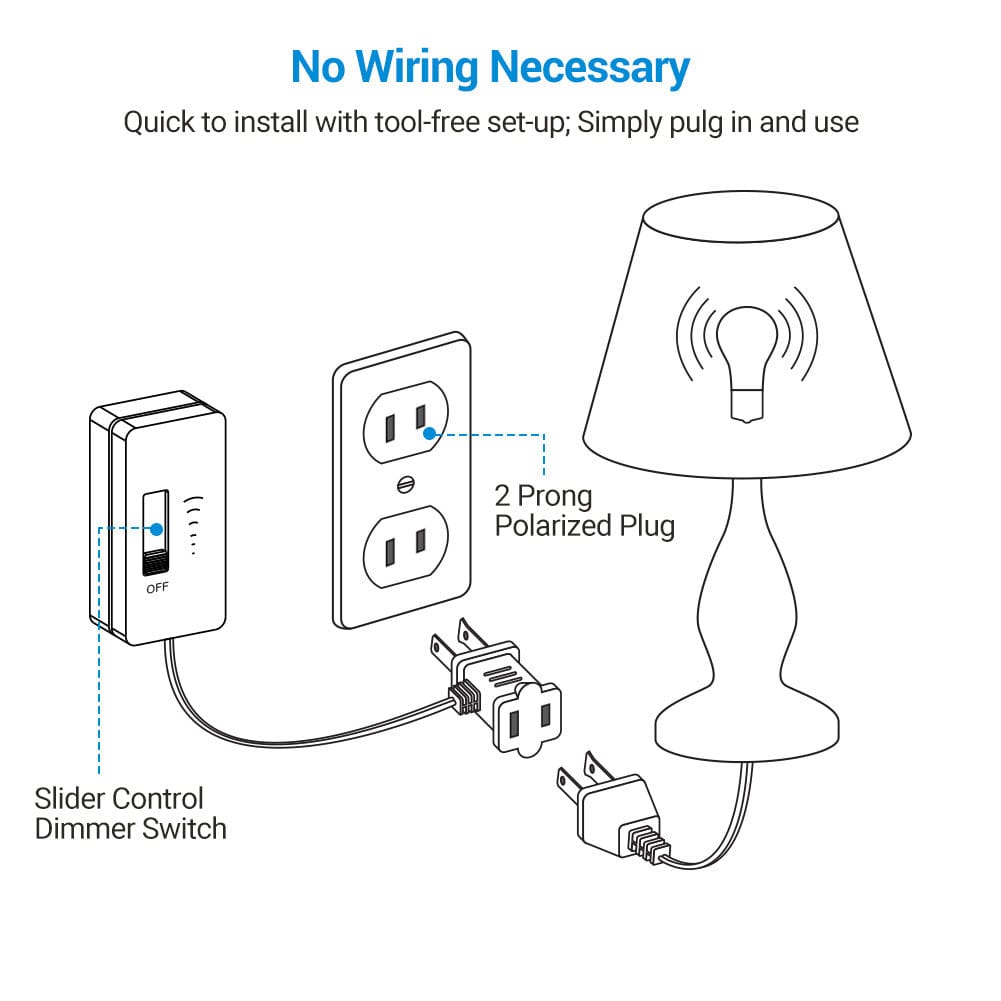 No Wiring Necessary

Quick to install with tool-free set-up; Simply pulg in and use

OFF

2 Prong
Polarized Plug

Slider Control
Dimmer Switch