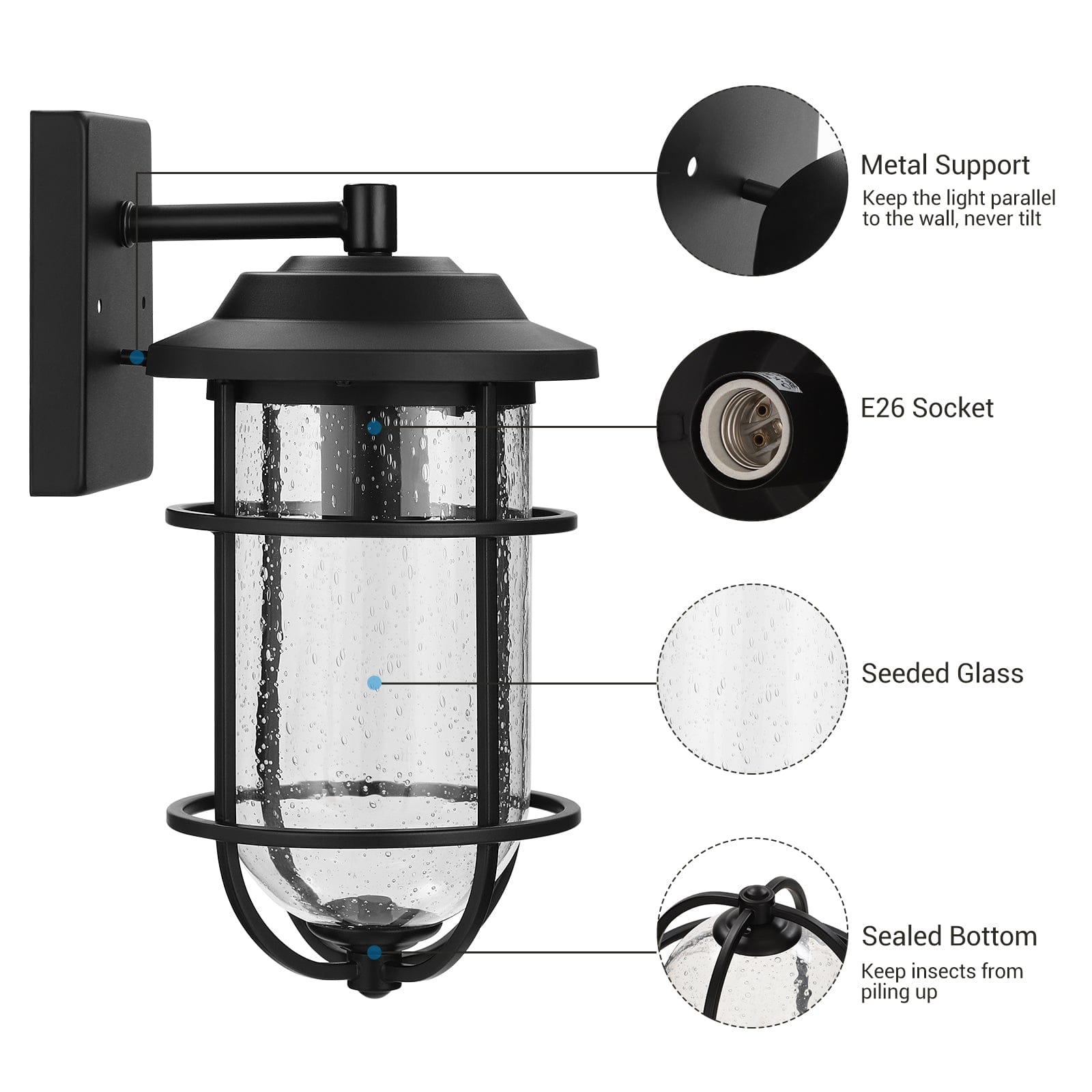 Metal Support
Keep the light parallel to the wall, never tilt

E26 Socket

Seeded Glass

Sealed Bottom
Keep insects from piling up