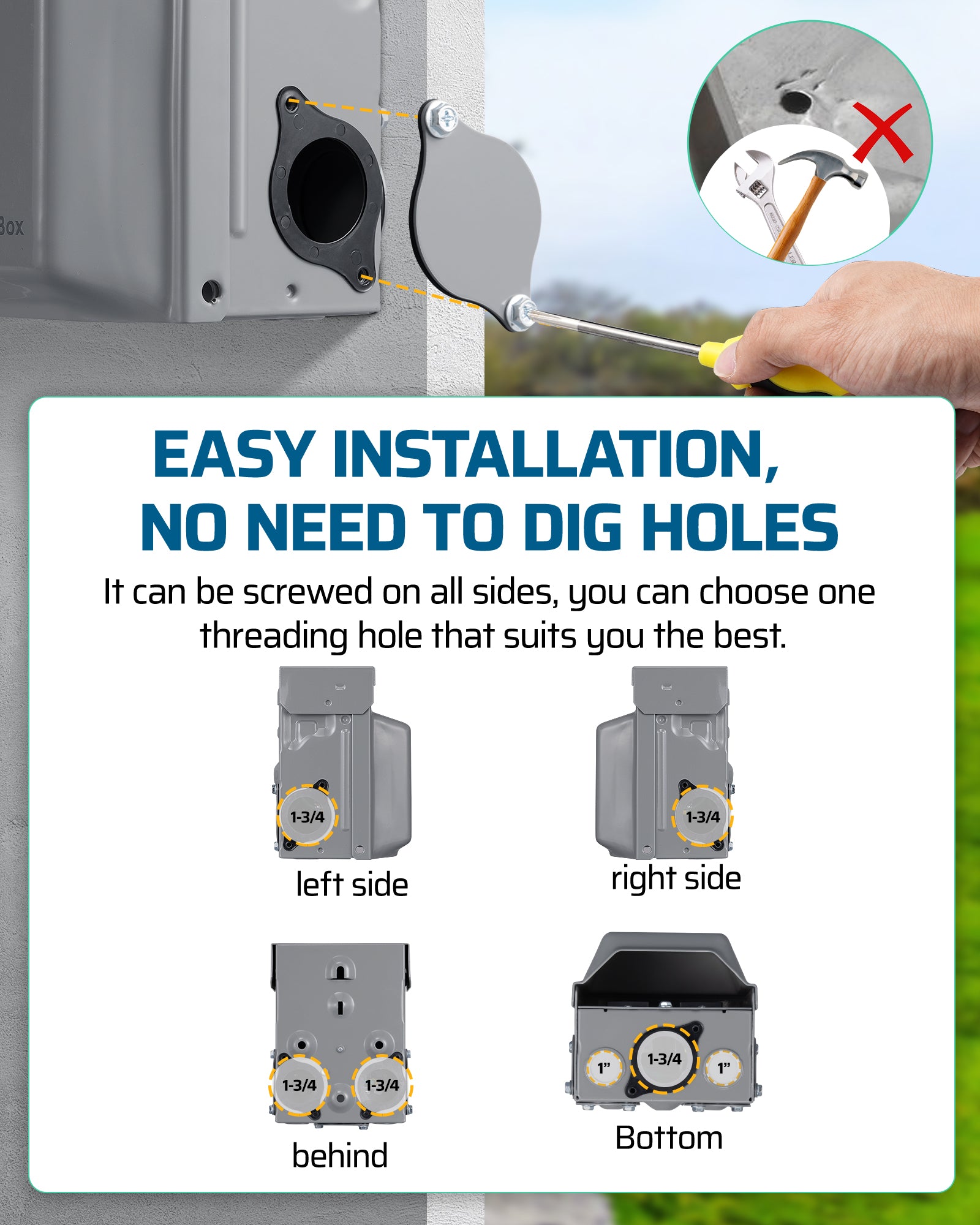 Box

EASY INSTALLATION, NO NEED TO DIG HOLES

It can be screwed on all sides, you can choose one threading hole that suits you the best.

1-3/4
left side

1-3/4
right side

1-3/4 1-3/4
behind

1" 1-3/4 1"
Bottom