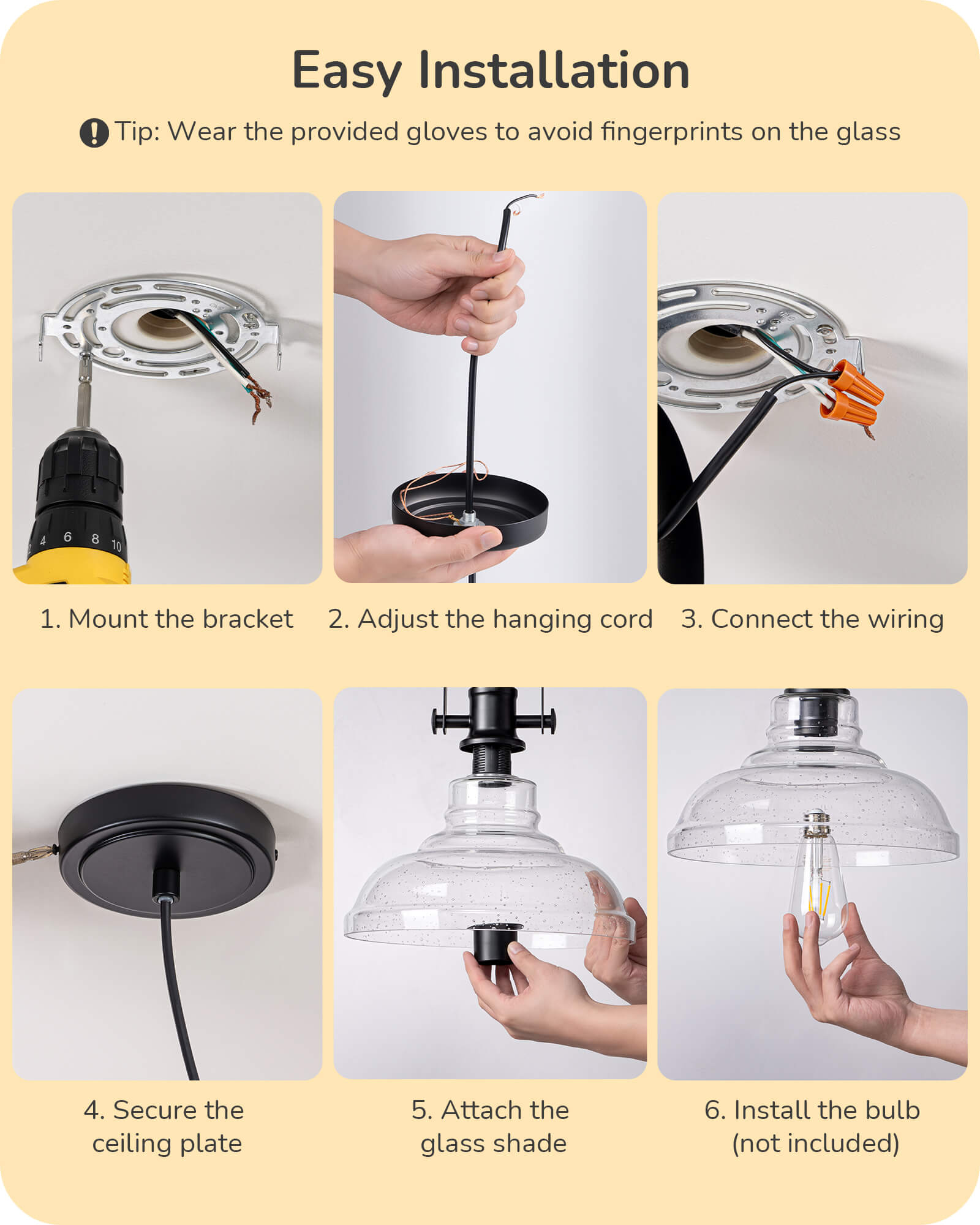 Easy Installation

Tip: Wear the provided gloves to avoid fingerprints on the glass

2 4 6 8 10

1. Mount the bracket

2. Adjust the hanging cord

3. Connect the wiring

4. Secure the ceiling plate

5. Attach the glass shade

6. Install the bulb (not included)