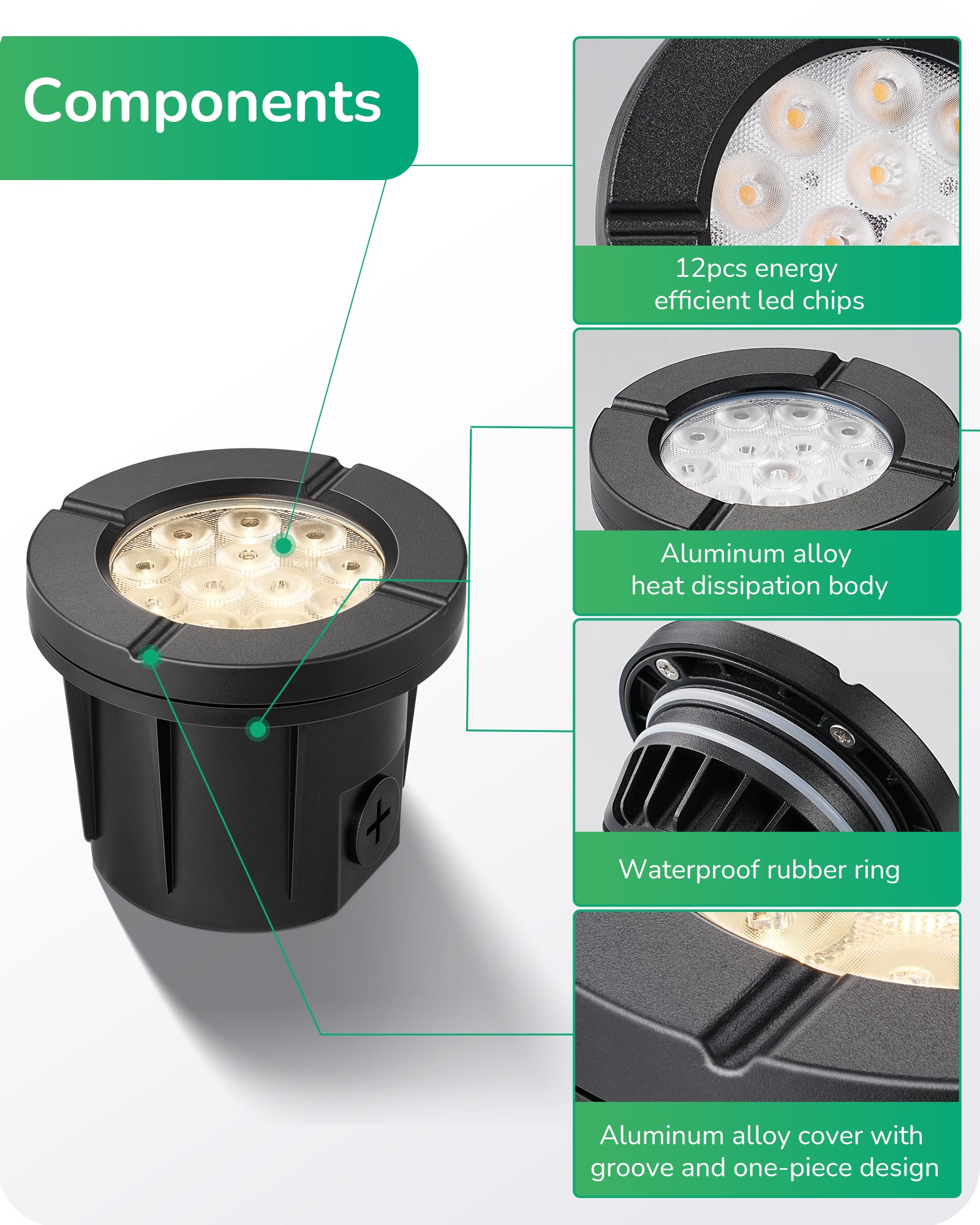 Components

12pcs energy efficient led chips

Aluminum alloy heat dissipation body

Waterproof rubber ring

Aluminum alloy cover with groove and one-piece design