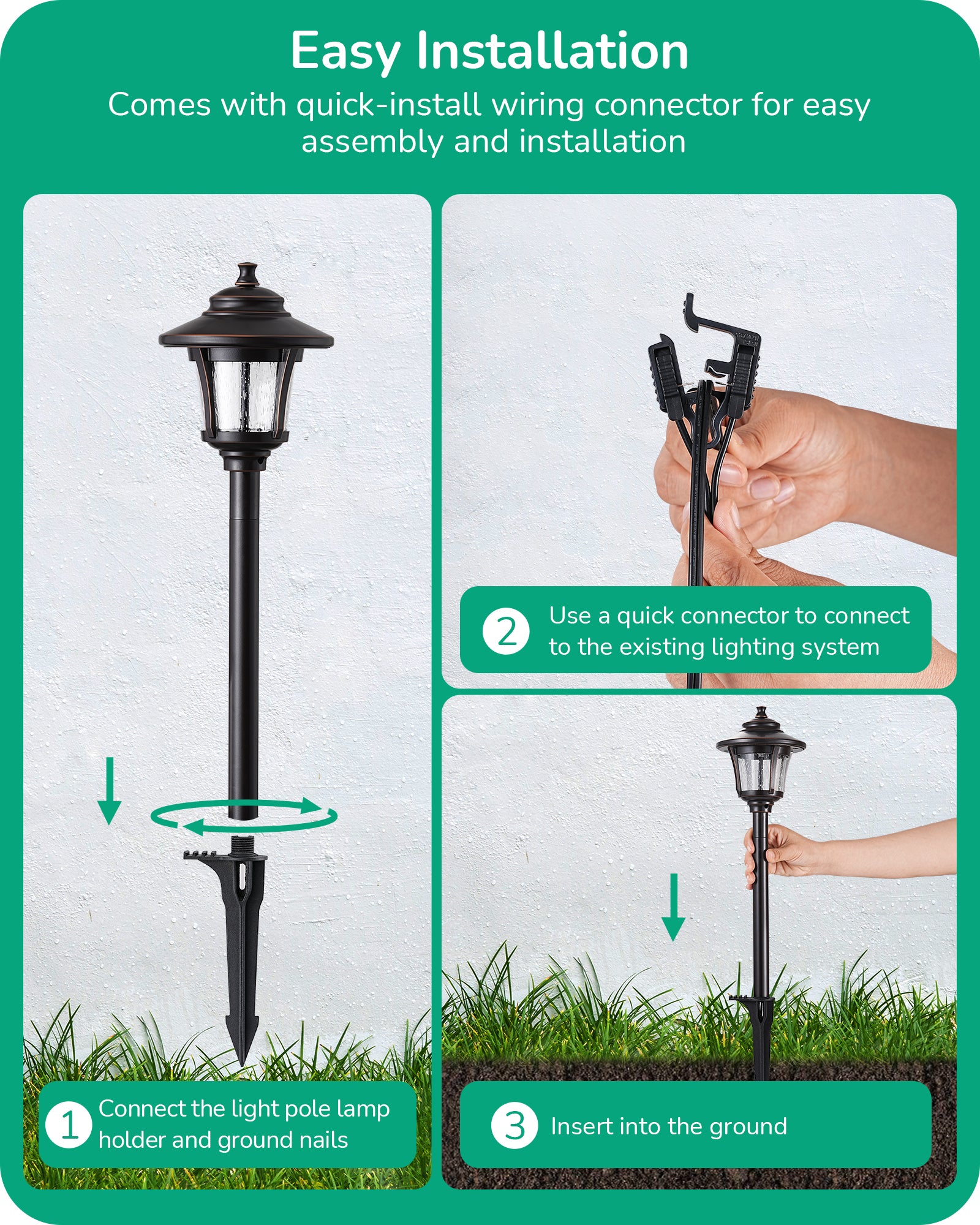 Easy Installation

Comes with quick-install wiring connector for easy assembly and installation

1 Connect the light pole lamp holder and ground nails

2 Use a quick connector to connect to the existing lighting system

3 Insert into the ground