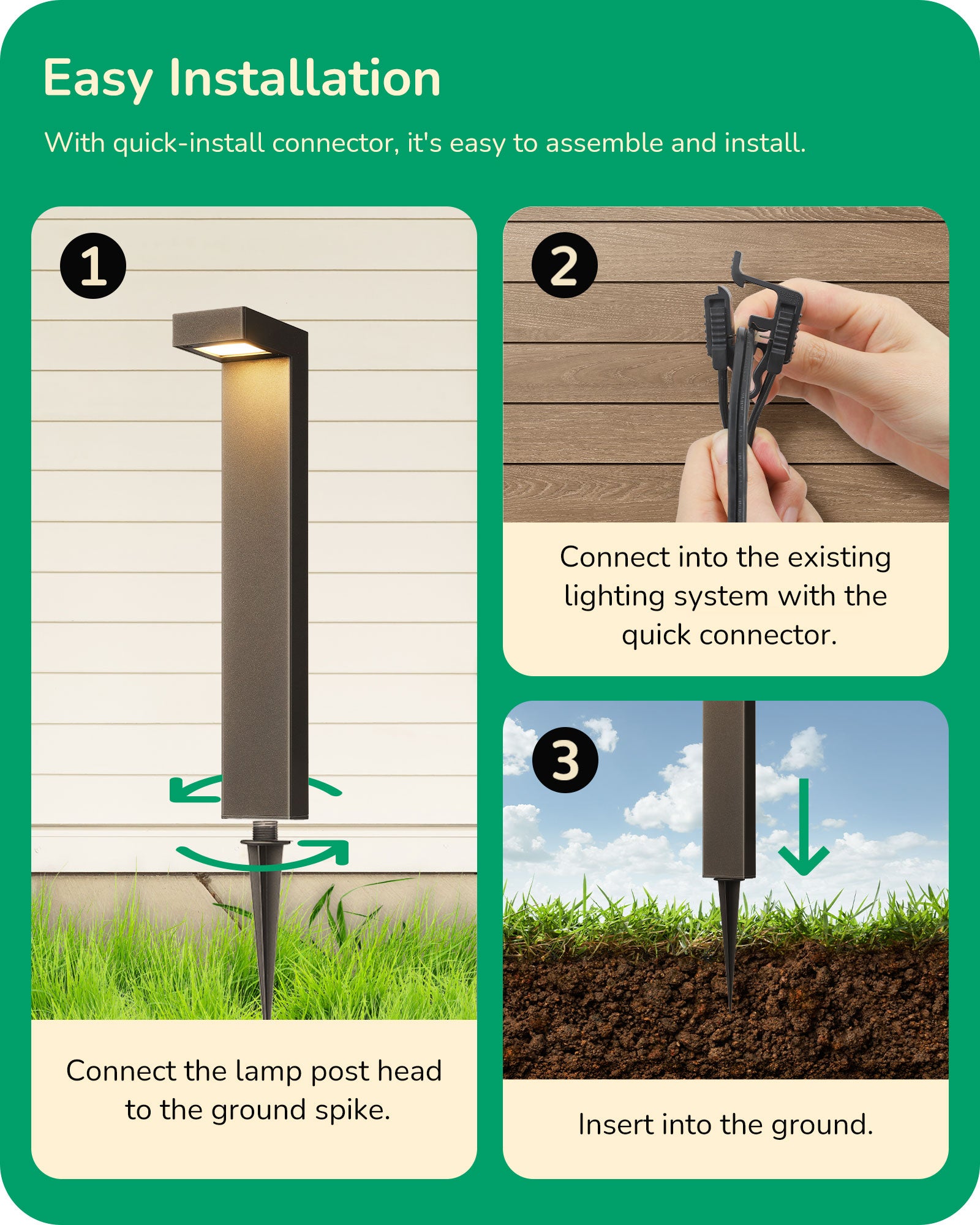 Easy Installation

With quick-install connector, it's easy to assemble and install.

1

Connect the lamp post head to the ground spike.

2

Connect into the existing lighting system with the quick connector.

3

Insert into the ground.