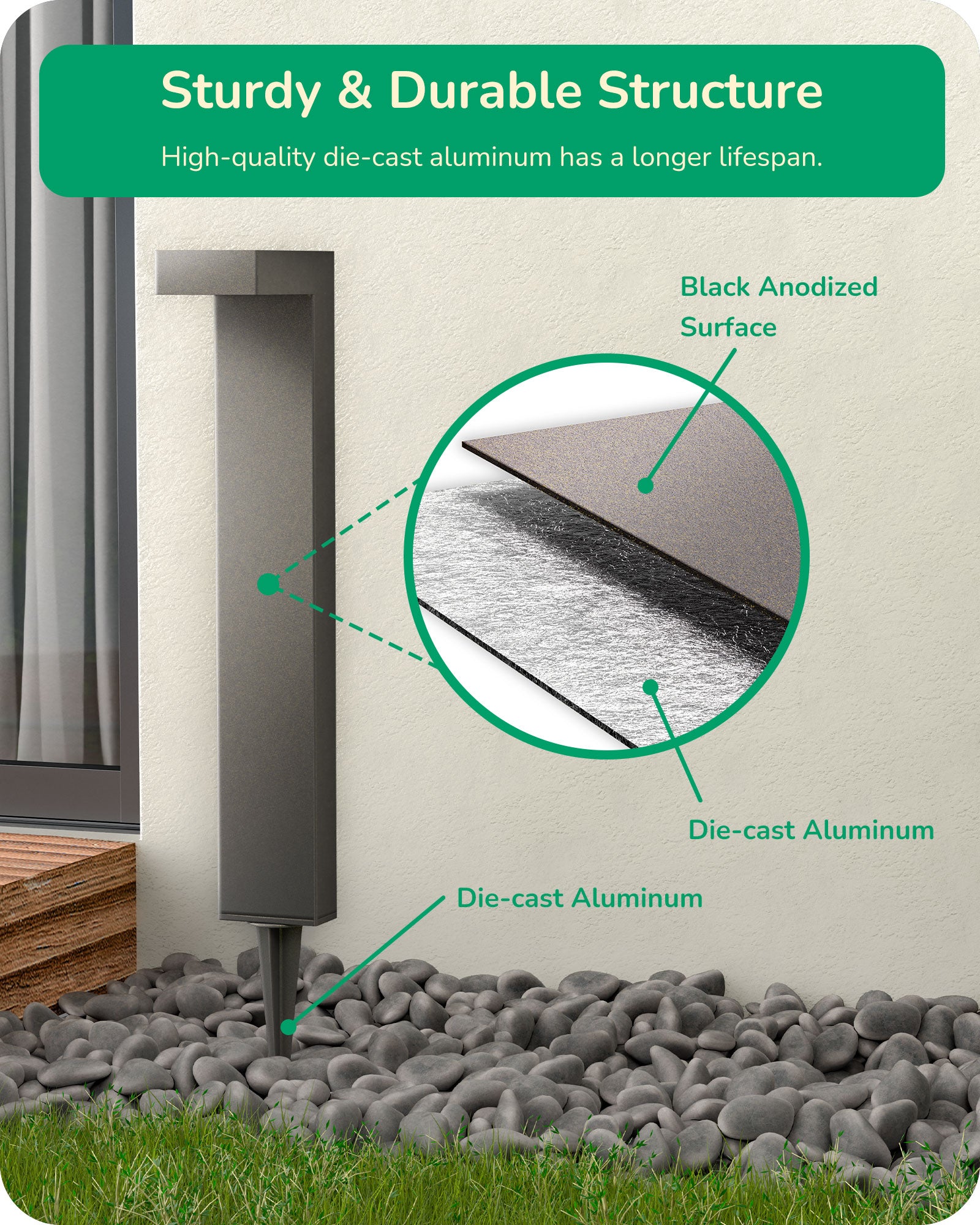 Sturdy & Durable Structure

High-quality die-cast aluminum has a longer lifespan.

Black Anodized Surface

Die-cast Aluminum

Die-cast Aluminum