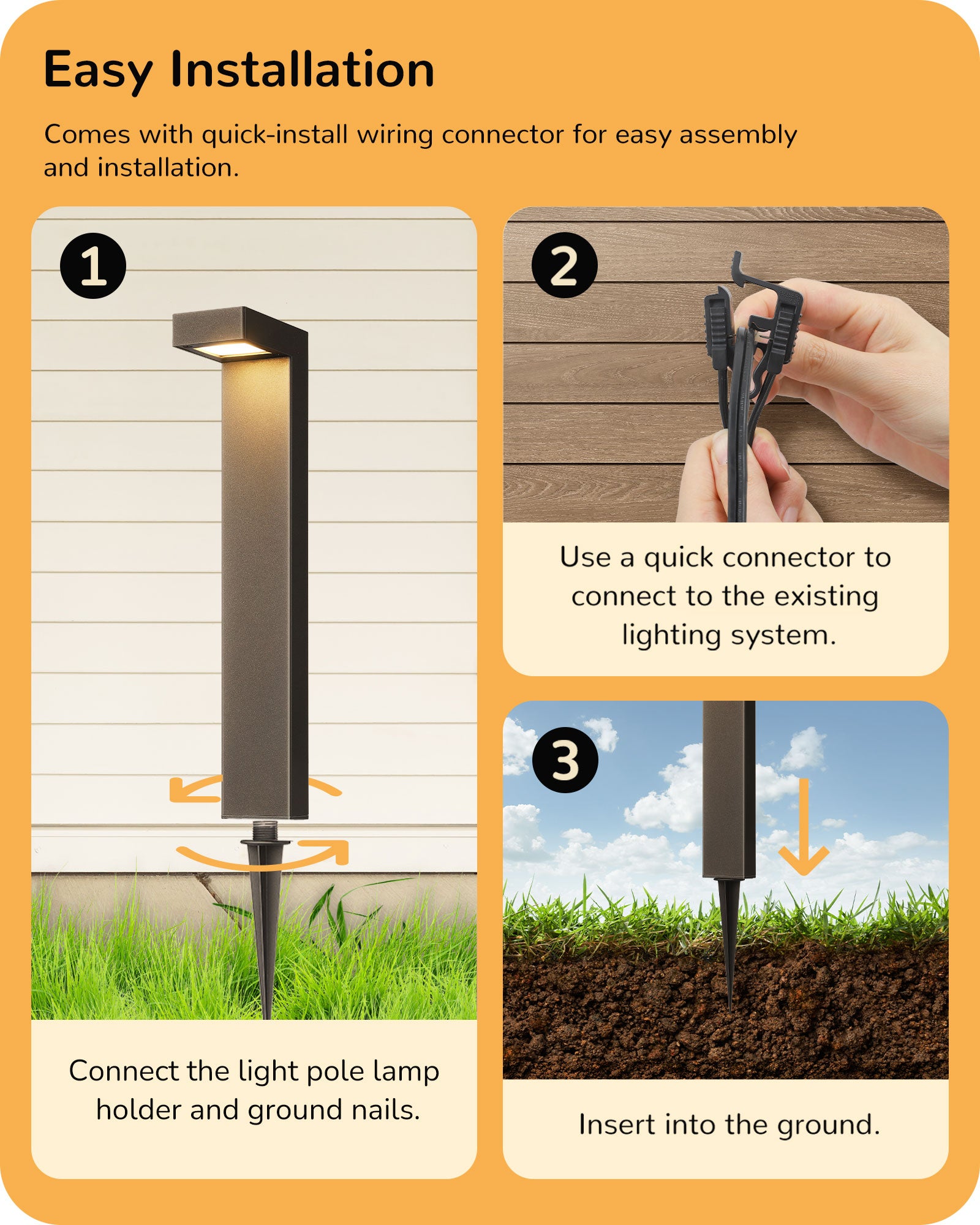 Easy Installation

Comes with quick-install wiring connector for easy assembly and installation.

1

Connect the light pole lamp holder and ground nails.

2

Use a quick connector to connect to the existing lighting system.

3

Insert into the ground.