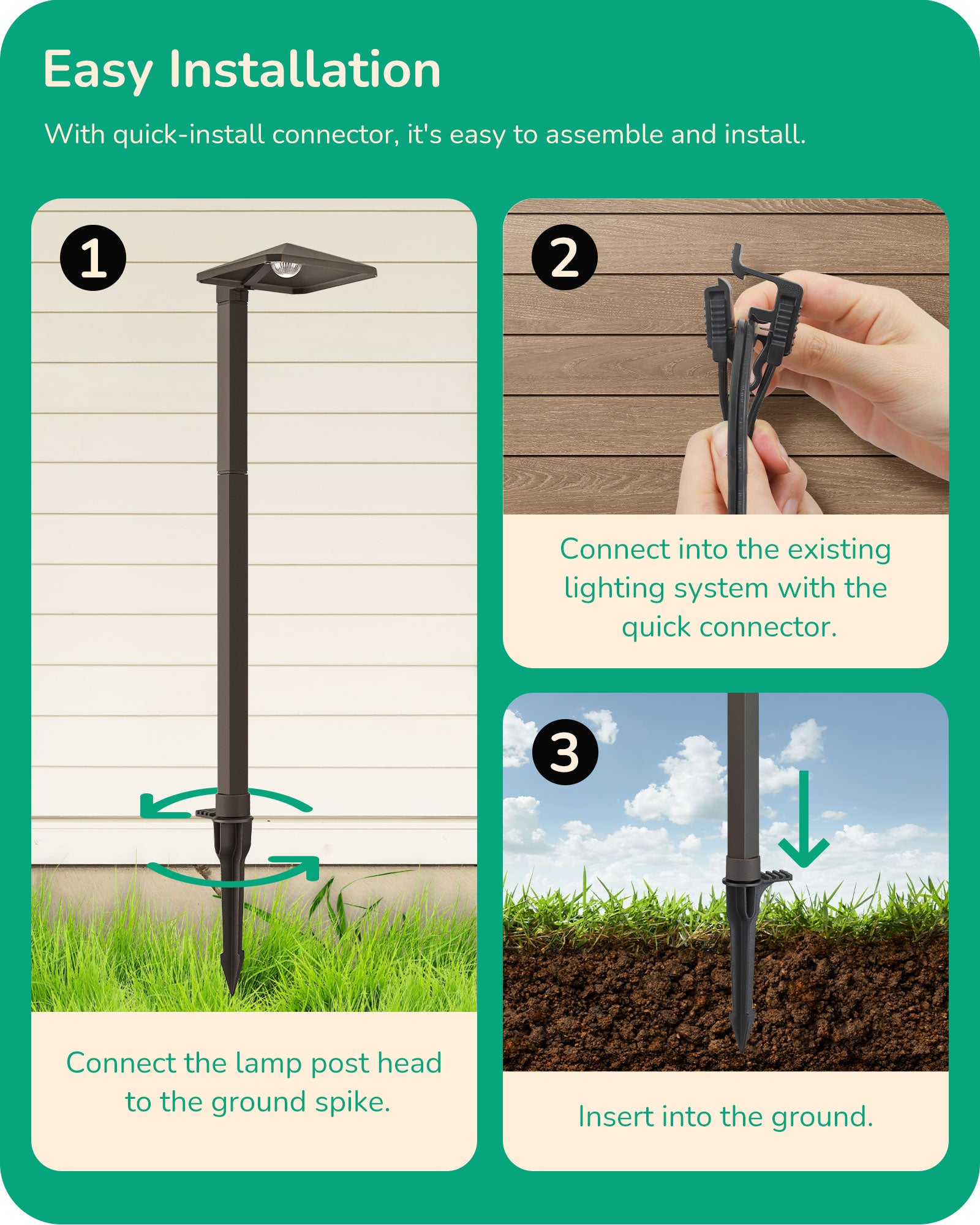 Easy Installation

With quick-install connector, it's easy to assemble and install.

1

Connect the lamp post head to the ground spike.

2

Connect into the existing lighting system with the quick connector.

3

Insert into the ground.