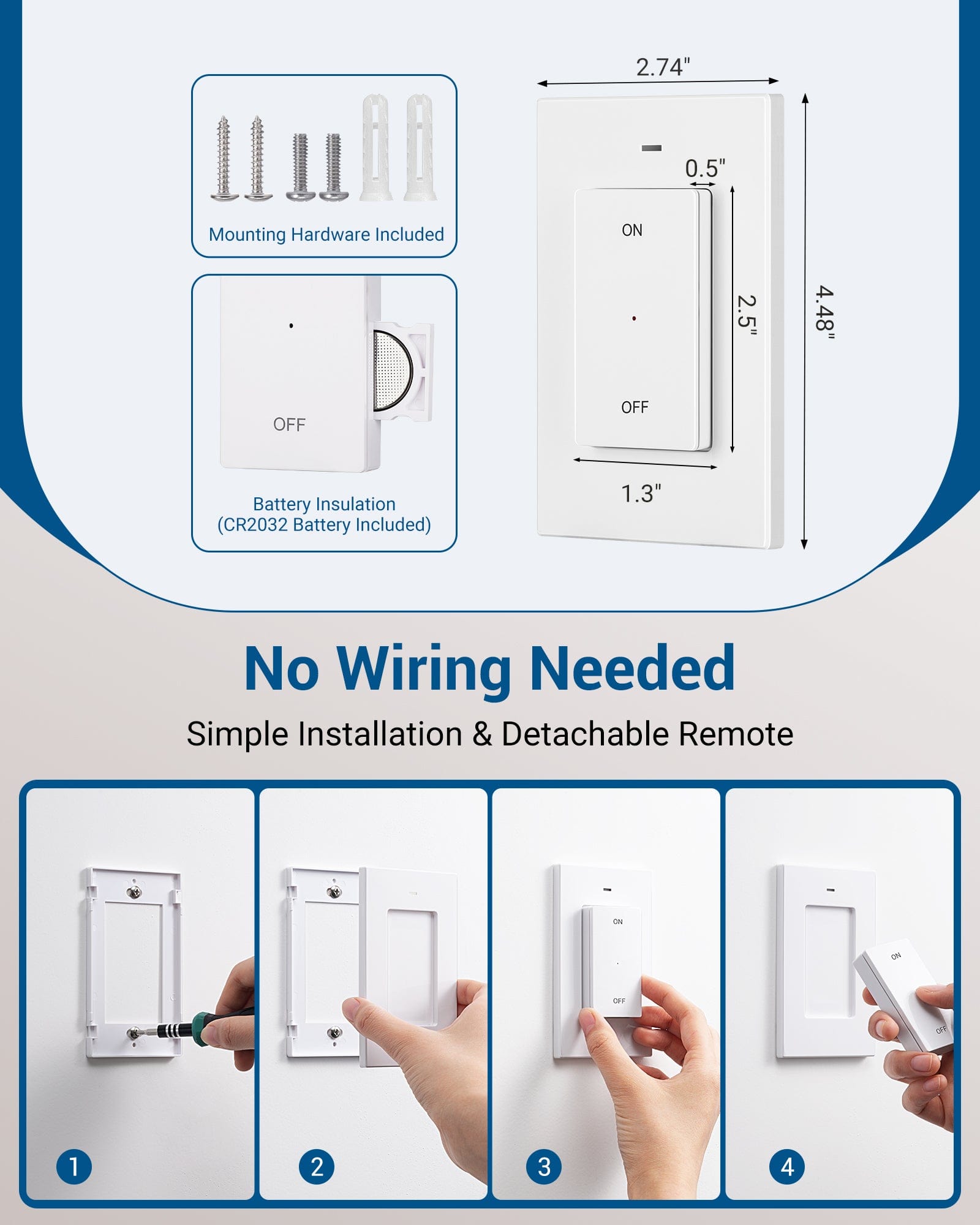 Mounting Hardware Included

OFF

Battery Insulation
(CR2032 Battery Included)

2.74"

0.5"

ON

OFF

2.5"

4.48"

1.3"

No Wiring Needed

Simple Installation & Detachable Remote

1

2

ON

OFF

3

ON

OFF

4