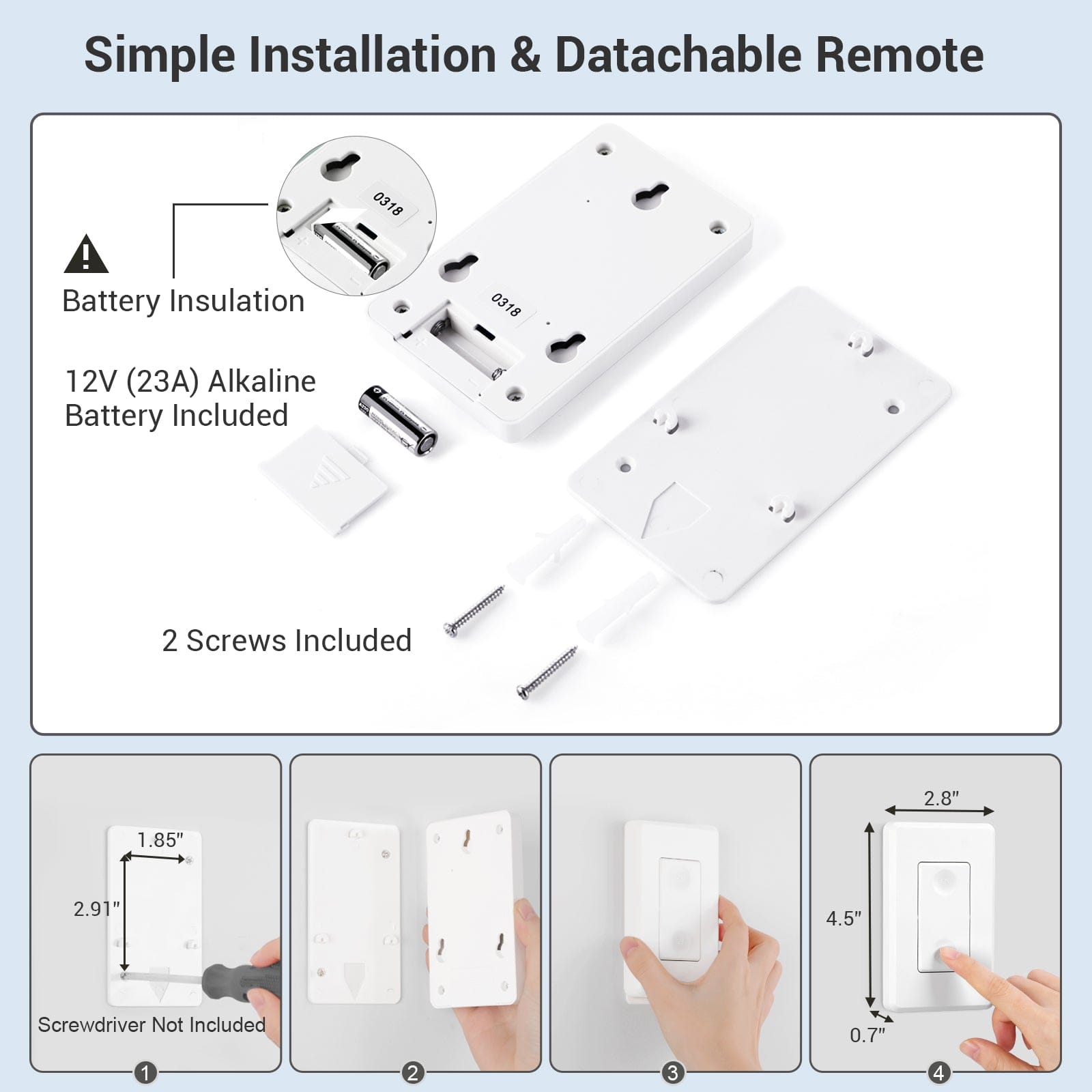 Simple Installation & Datachable Remote

0318

Battery Insulation

0318

12V (23A) Alkaline Battery Included

2 Screws Included

1.85"

2.91"

Screwdriver Not Included

1

2

3

2.8"

4.5"

0.7"

4