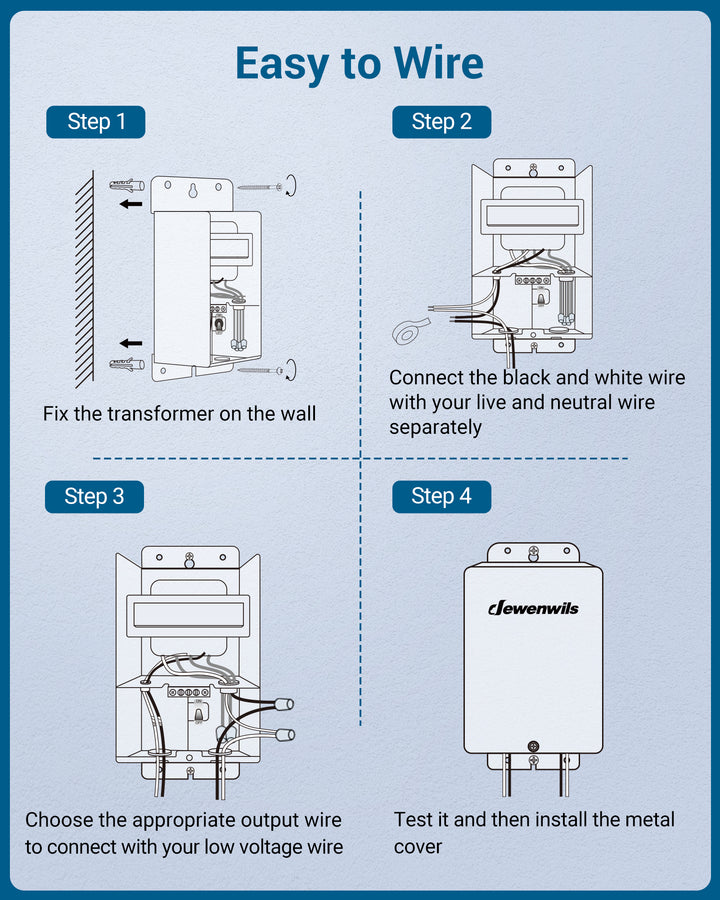 Easy to Wire

Step 1

Fix the transformer on the wall

Step 2

Connect the black and white wire with your live and neutral wire separately

Step 3

Choose the appropriate output wire to connect with your low voltage wire

Step 4

dewenwils

Test it and then install the metal cover