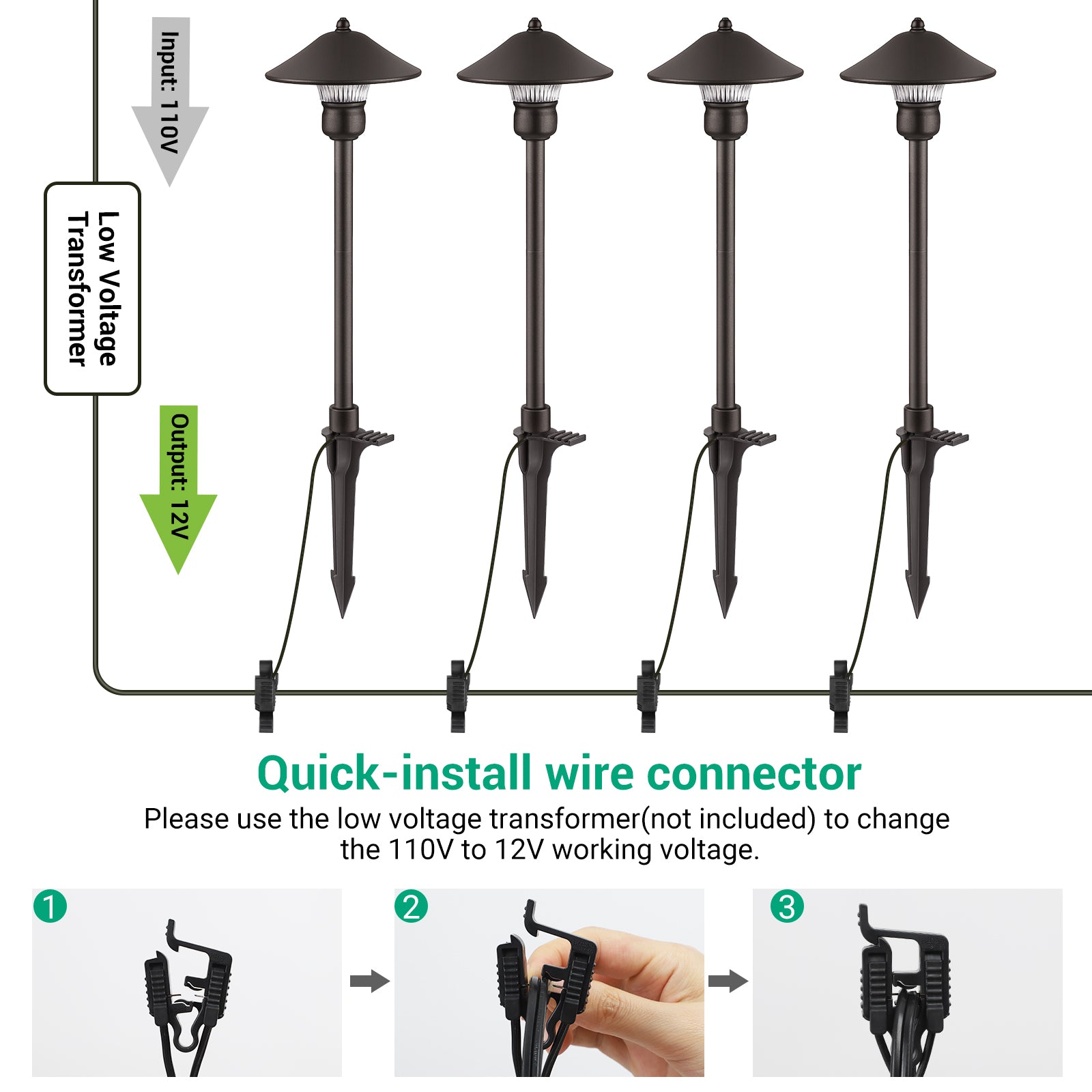 Input: 110V

Low Voltage Transformer

Output: 12V

Quick-install wire connector

Please use the low voltage transformer(not included) to change the 110V to 12V working voltage.

1

2

3