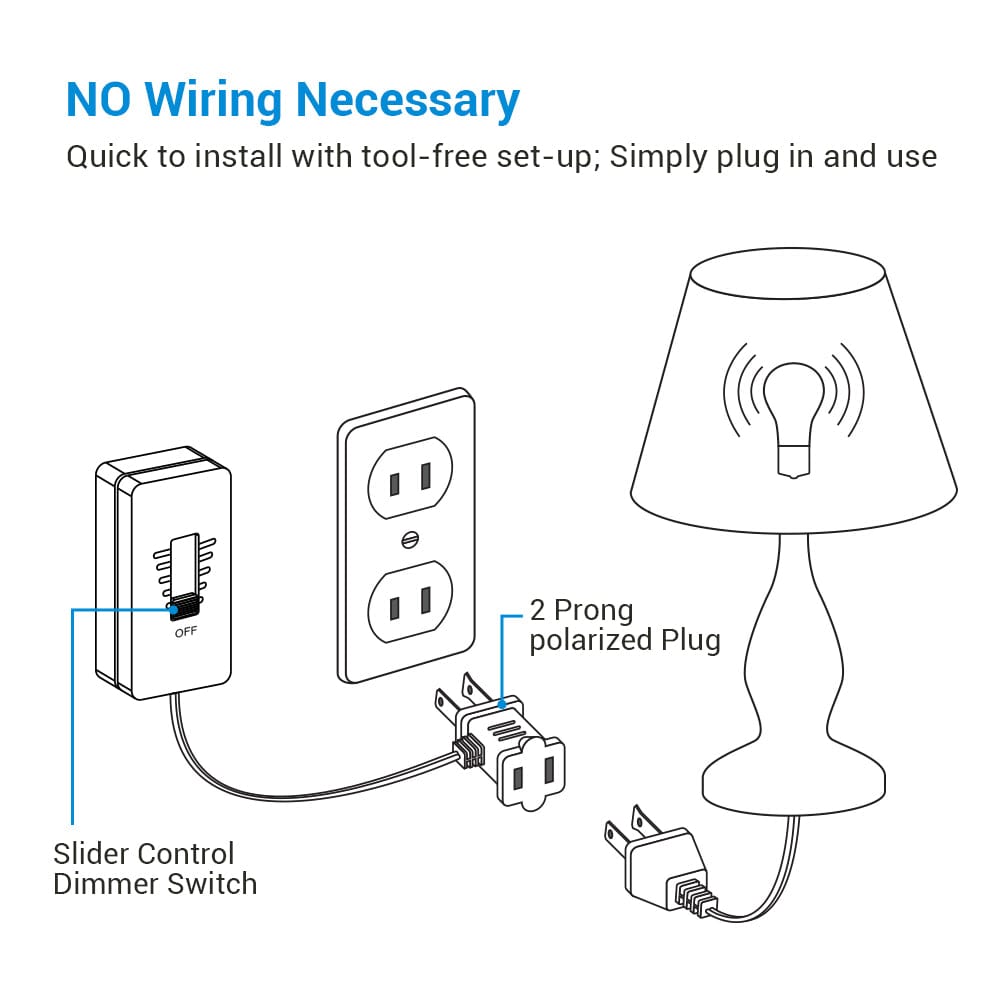 NO Wiring Necessary
Quick to install with tool-free set-up; Simply plug in and use

OFF

2 Prong
polarized Plug

Slider Control
Dimmer Switch