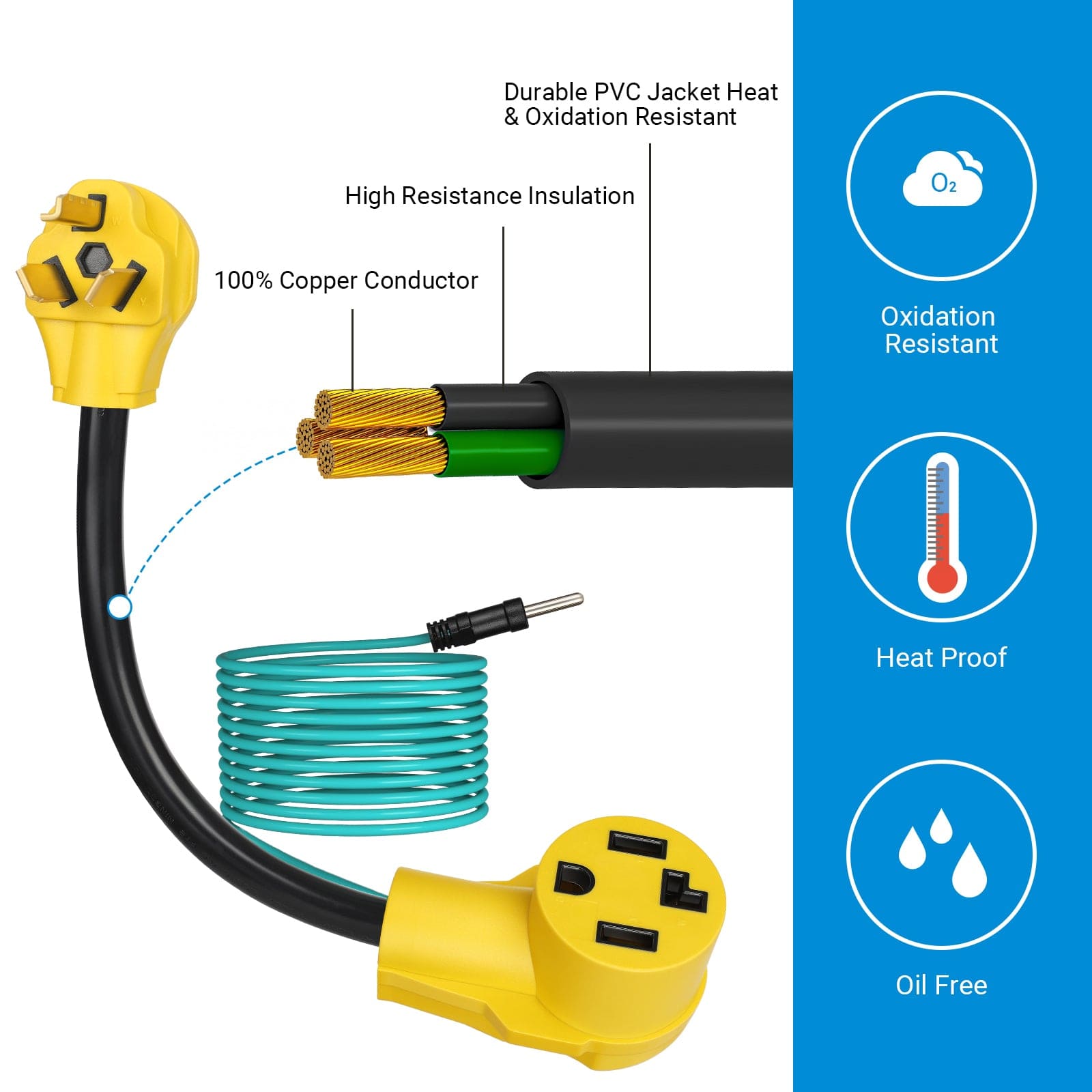 Durable PVC Jacket Heat & Oxidation Resistant

High Resistance Insulation

100% Copper Conductor

$O_2$

Oxidation Resistant

Heat Proof

Oil Free