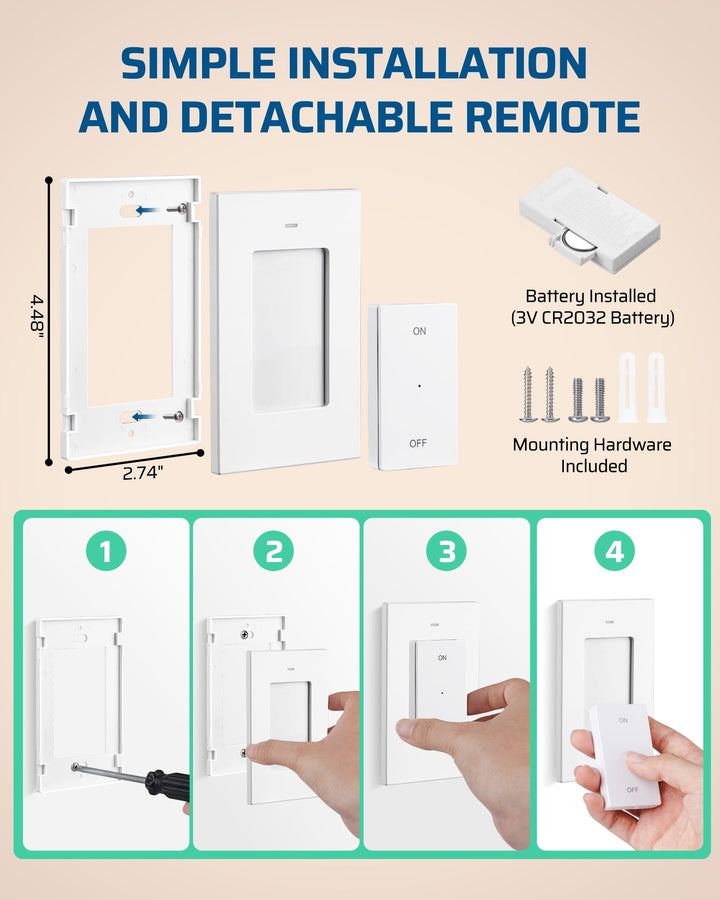 SIMPLE INSTALLATION AND DETACHABLE REMOTE

4.48"

2.74"

ON

OFF

Battery Installed (3V CR2032 Battery)

Mounting Hardware Included

1

2

3

ON

4

ON

OFF