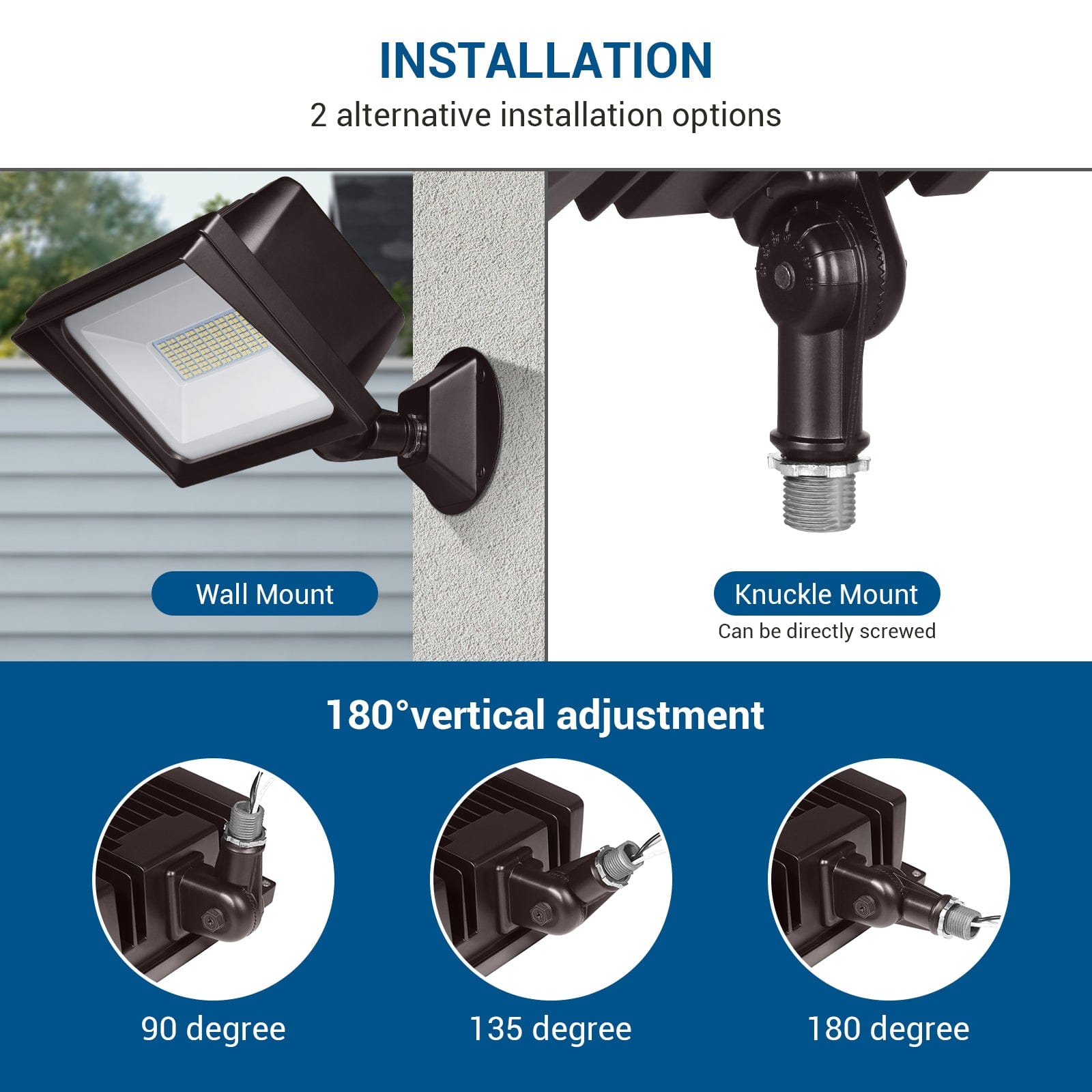 INSTALLATION
2 alternative installation options

Wall Mount

Knuckle Mount
Can be directly screwed

180°vertical adjustment

90 degree

135 degree

180 degree